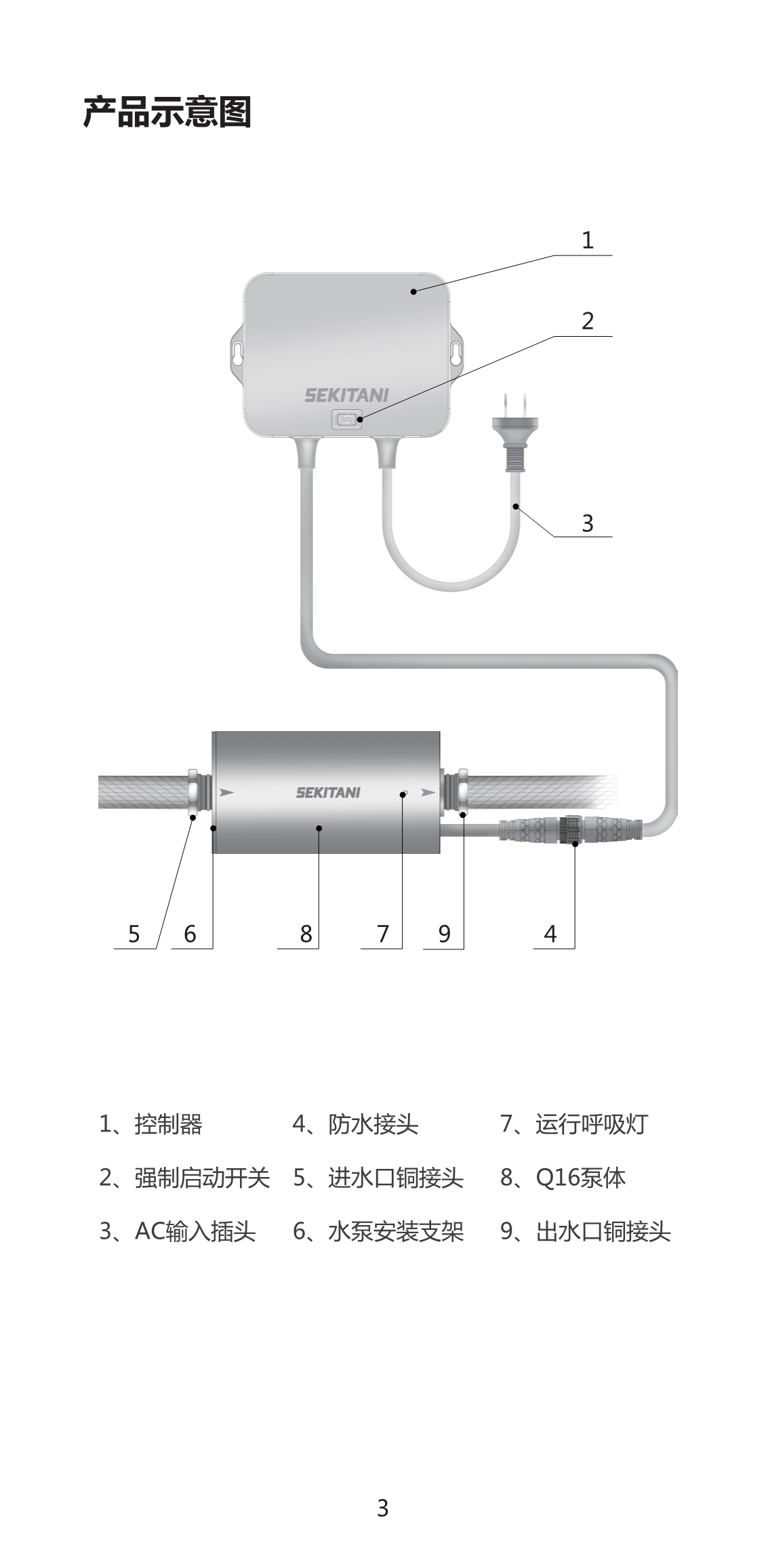 产品示意图

1

2

SEKITANI

3

SEKITANI

5 6 8 7 9 4

1、控制器
2、强制启动开关
3、AC输入插头

4、防水接头
5、进水口铜接头
6、水泵安装支架

7、运行呼吸灯
8、Q16泵体
9、出水口铜接头

3